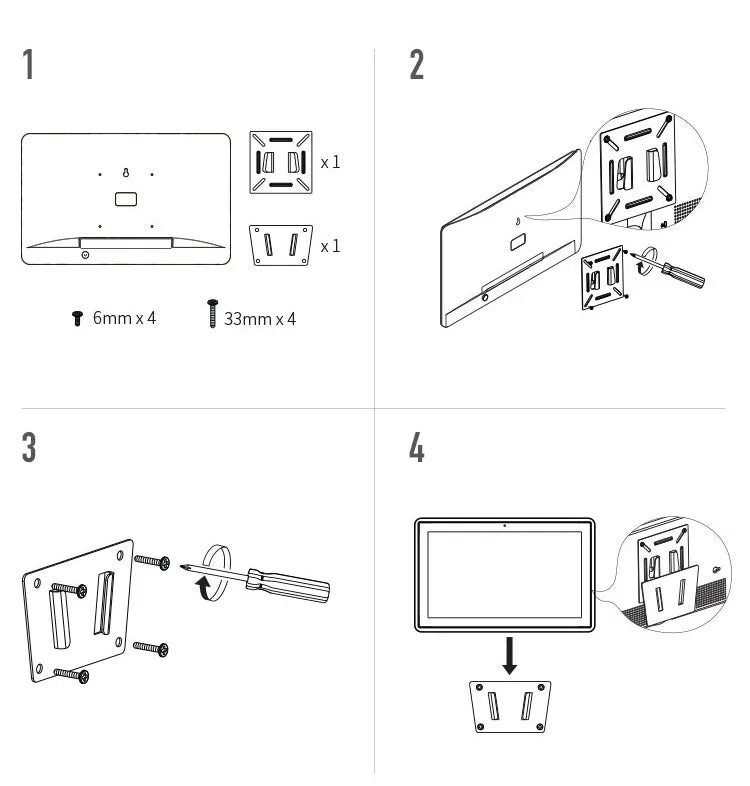 1

x 1

x 1

6mm x 4

33mm x 4

2

3

4