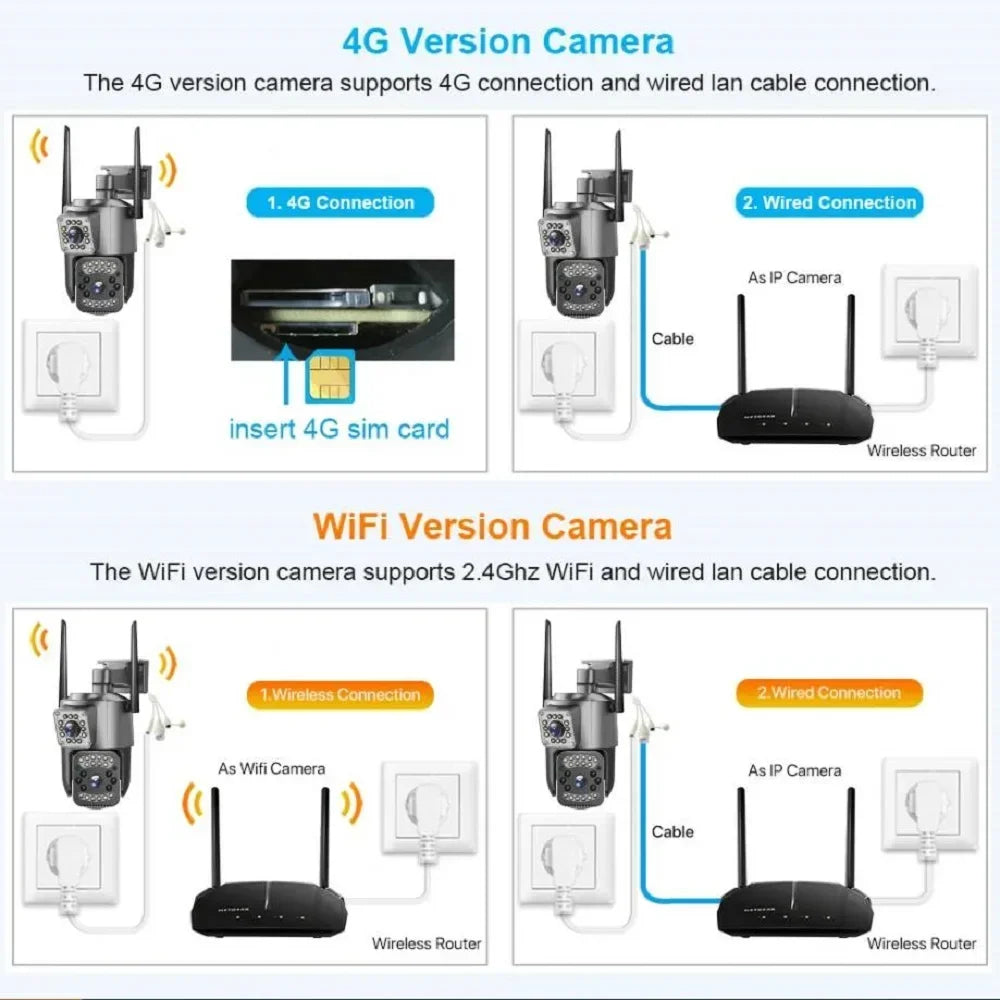 4G Version Camera

The 4G version camera supports 4G connection and wired lan cable connection.

1. 4G Connection

insert 4G sim card

2. Wired Connection

As IP Camera

Cable

Wireless Router

WiFi Version Camera

The WiFi version camera supports 2.4Ghz WiFi and wired lan cable connection.

1.Wireless Connection

As Wifi Camera

Wireless Router

2.Wired Connection

As IP Camera

Cable

Wireless Router