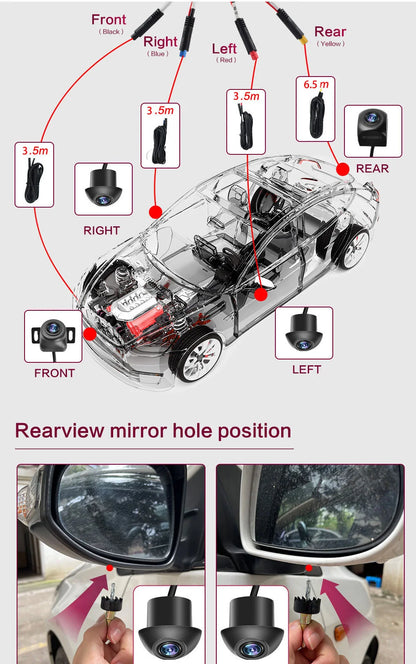 Front
( Black )

Right
( Blue )

Left
( Red )

Rear
( Yellow )

3.5m

3.5m

3.5m

6.5 m

REAR

RIGHT

FRONT

LEFT

Rearview mirror hole position